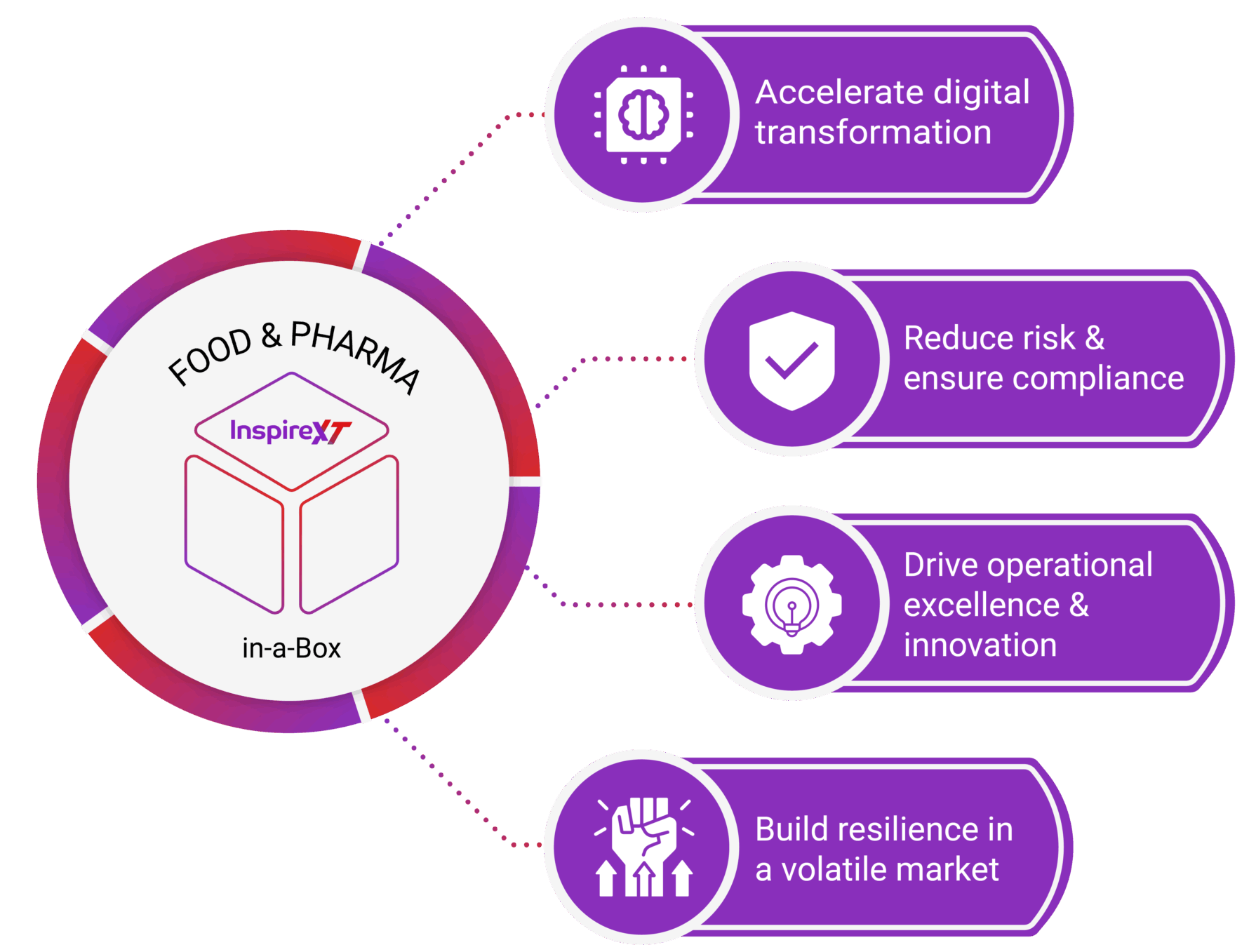 FOOD & PHARMA

InspireXT

in-a-Box

Accelerate digital transformation

Reduce risk & ensure compliance

Drive operational excellence & innovation

Build resilience in a volatile market